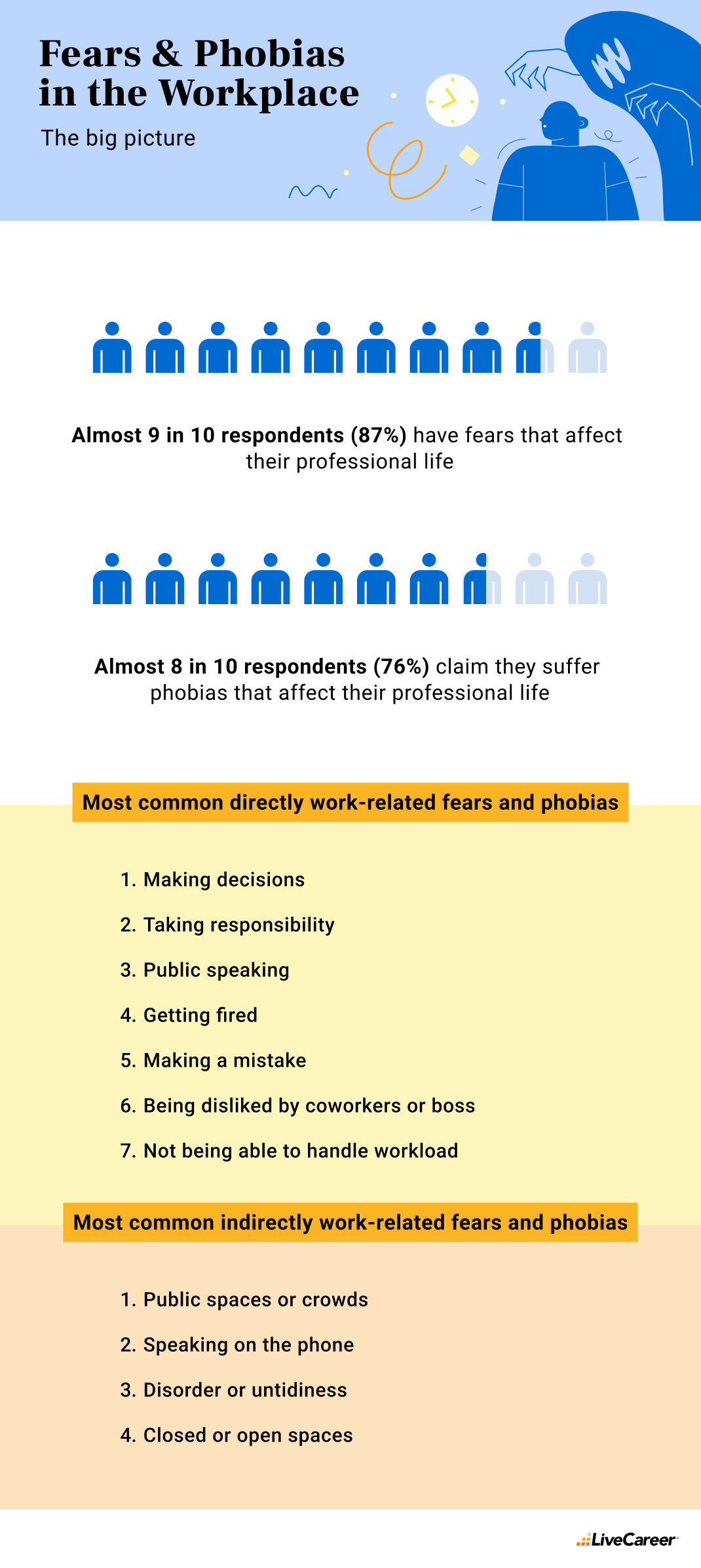 Fears & Phobias in the Workplace

The big picture

Almost 9 in 10 respondents (87%) have fears that affect their professional life

Almost 8 in 10 respondents (76%) claim they suffer phobias that affect their professional life

Most common directly work-related fears and phobias

1. Making decisions
2. Taking responsibility
3. Public speaking
4. Getting fired
5. Making a mistake
6. Being disliked by coworkers or boss
7. Not being able to handle workload

Most common indirectly work-related fears and phobias

1. Public spaces or crowds
2. Speaking on the phone
3. Disorder or untidiness
4. Closed or open spaces

LiveCareer