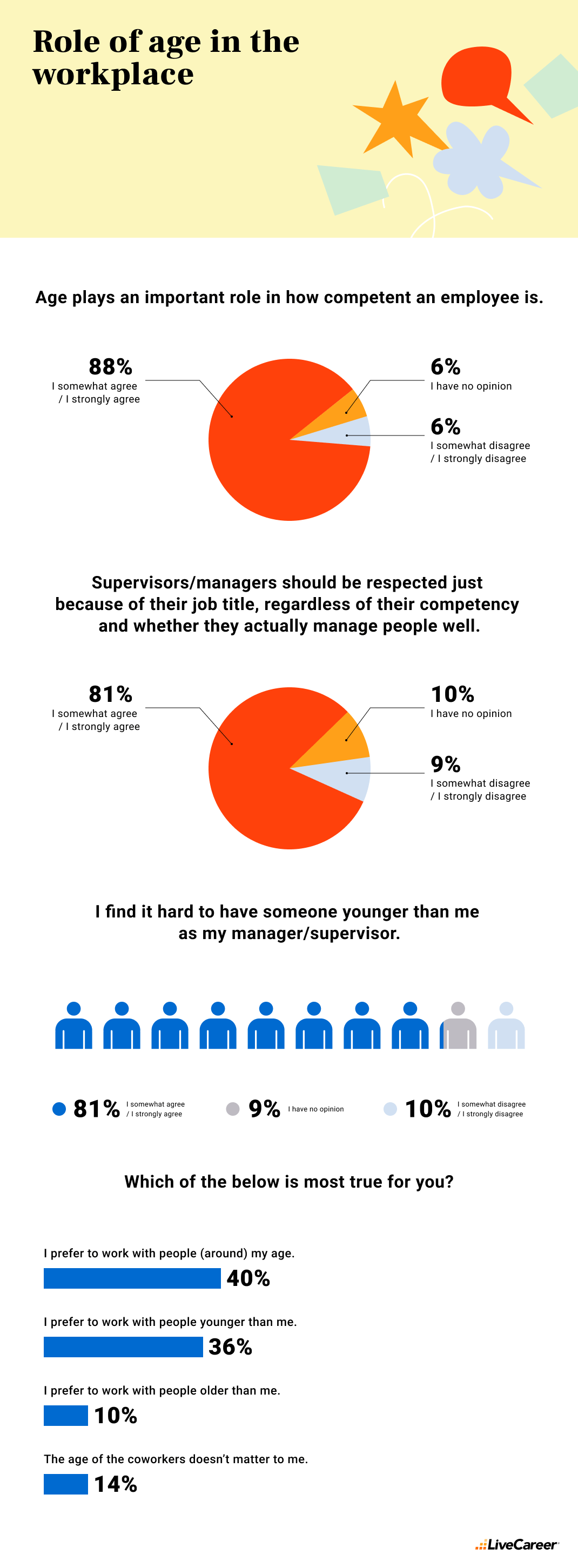 Role of age in the workplace

Age plays an important role in how competent an employee is.

88%
I somewhat agree / I strongly agree

6%
I have no opinion

6%
I somewhat disagree / I strongly disagree

Supervisors/managers should be respected just because of their job title, regardless of their competency and whether they actually manage people well.

81%
I somewhat agree / I strongly agree

10%
I have no opinion

9%
I somewhat disagree / I strongly disagree

I find it hard to have someone younger than me as my manager/supervisor.

81% I somewhat agree / I strongly agree
9% I have no opinion
10% I somewhat disagree / I strongly disagree

Which of the below is most true for you?

I prefer to work with people (around) my age.
40%

I prefer to work with people younger than me.
36%

I prefer to work with people older than me.
10%

The age of the coworkers doesn't matter to me.
14%

LiveCareer