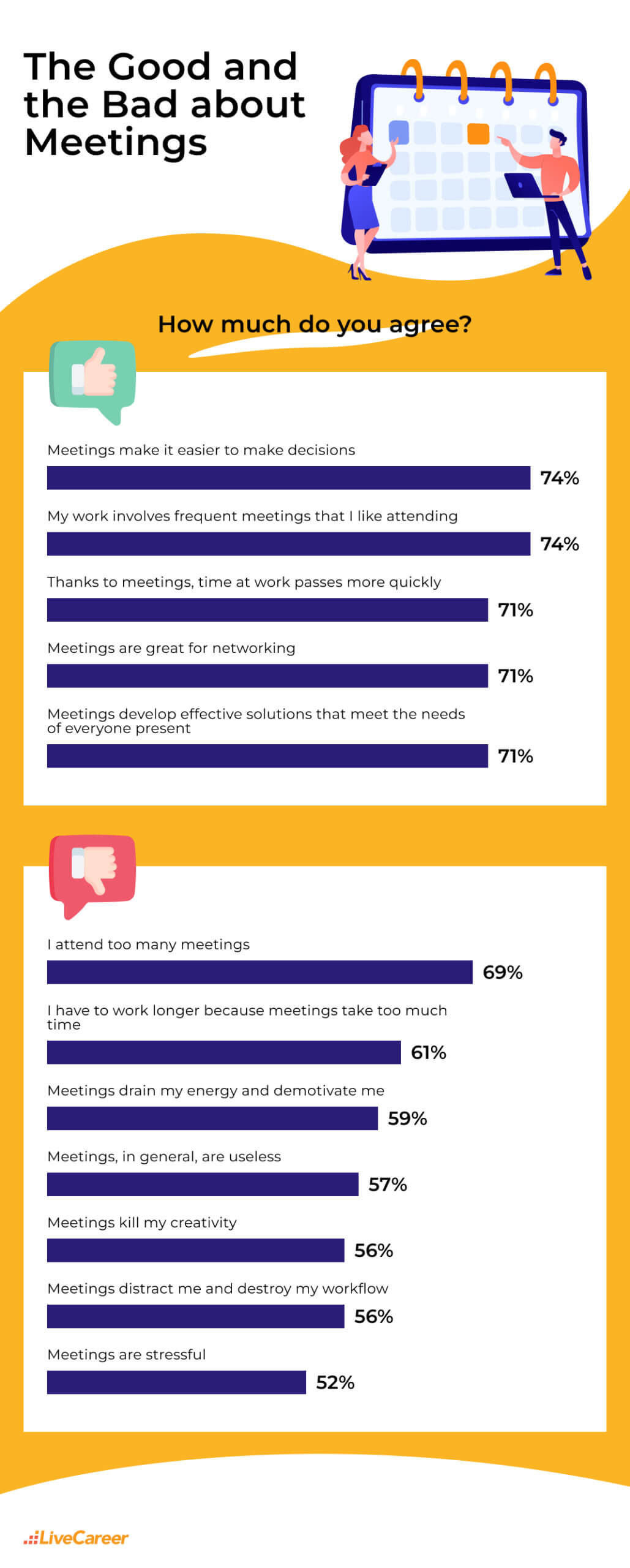 The Good and the Bad about Meetings

How much do you agree?

Meetings make it easier to make decisions
74%

My work involves frequent meetings that I like attending
74%

Thanks to meetings, time at work passes more quickly
71%

Meetings are great for networking
71%

Meetings develop effective solutions that meet the needs of everyone present
71%

I attend too many meetings
69%

I have to work longer because meetings take too much time
61%

Meetings drain my energy and demotivate me
59%

Meetings, in general, are useless
57%

Meetings kill my creativity
56%

Meetings distract me and destroy my workflow
56%

Meetings are stressful
52%

LiveCareer