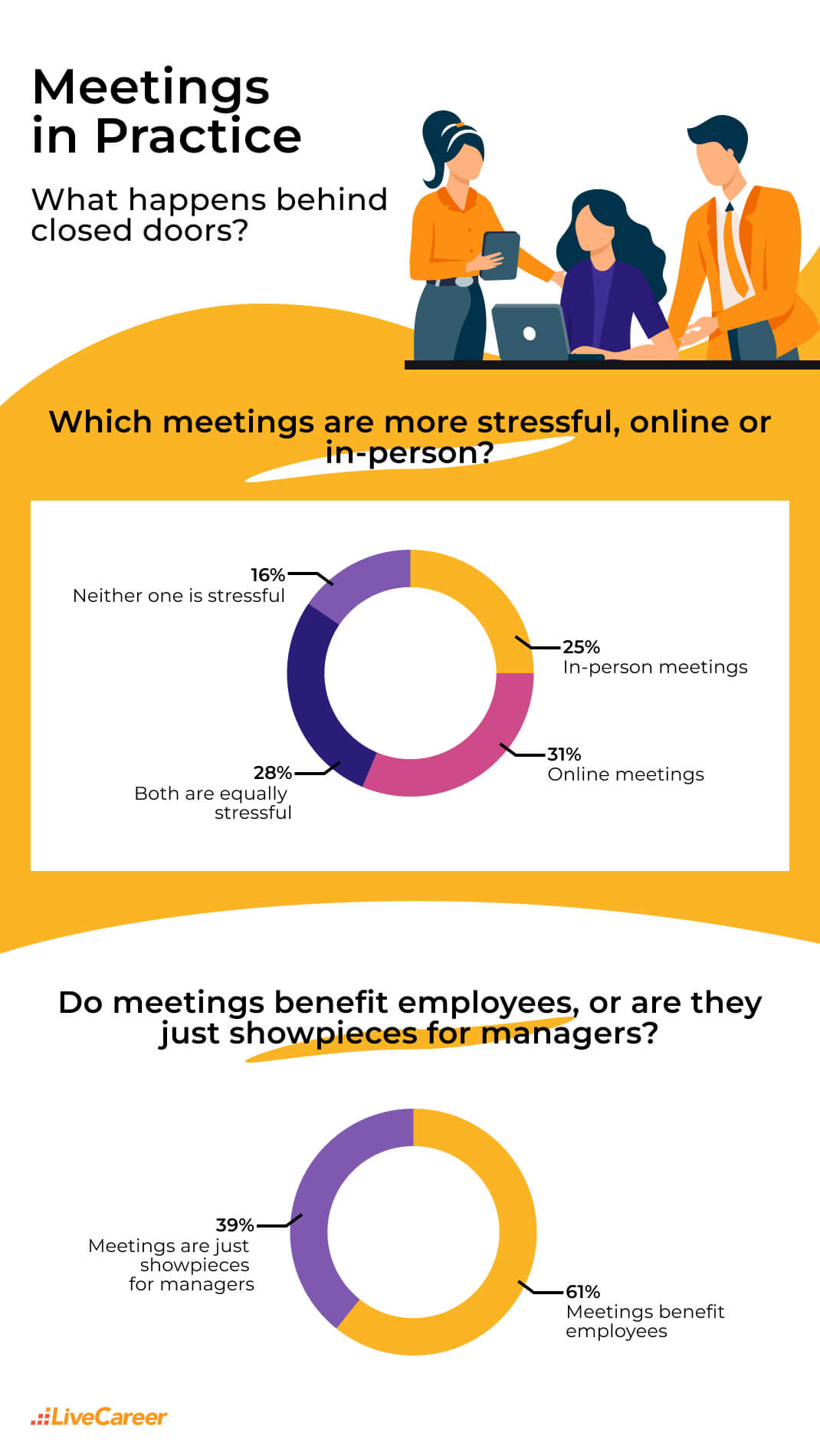 Meetings in Practice

What happens behind closed doors?

Which meetings are more stressful, online or in-person?

16%
Neither one is stressful

25%
In-person meetings

31%
Online meetings

28%
Both are equally stressful

Do meetings benefit employees, or are they just showpieces for managers?

39%
Meetings are just showpieces for managers

61%
Meetings benefit employees

LiveCareer