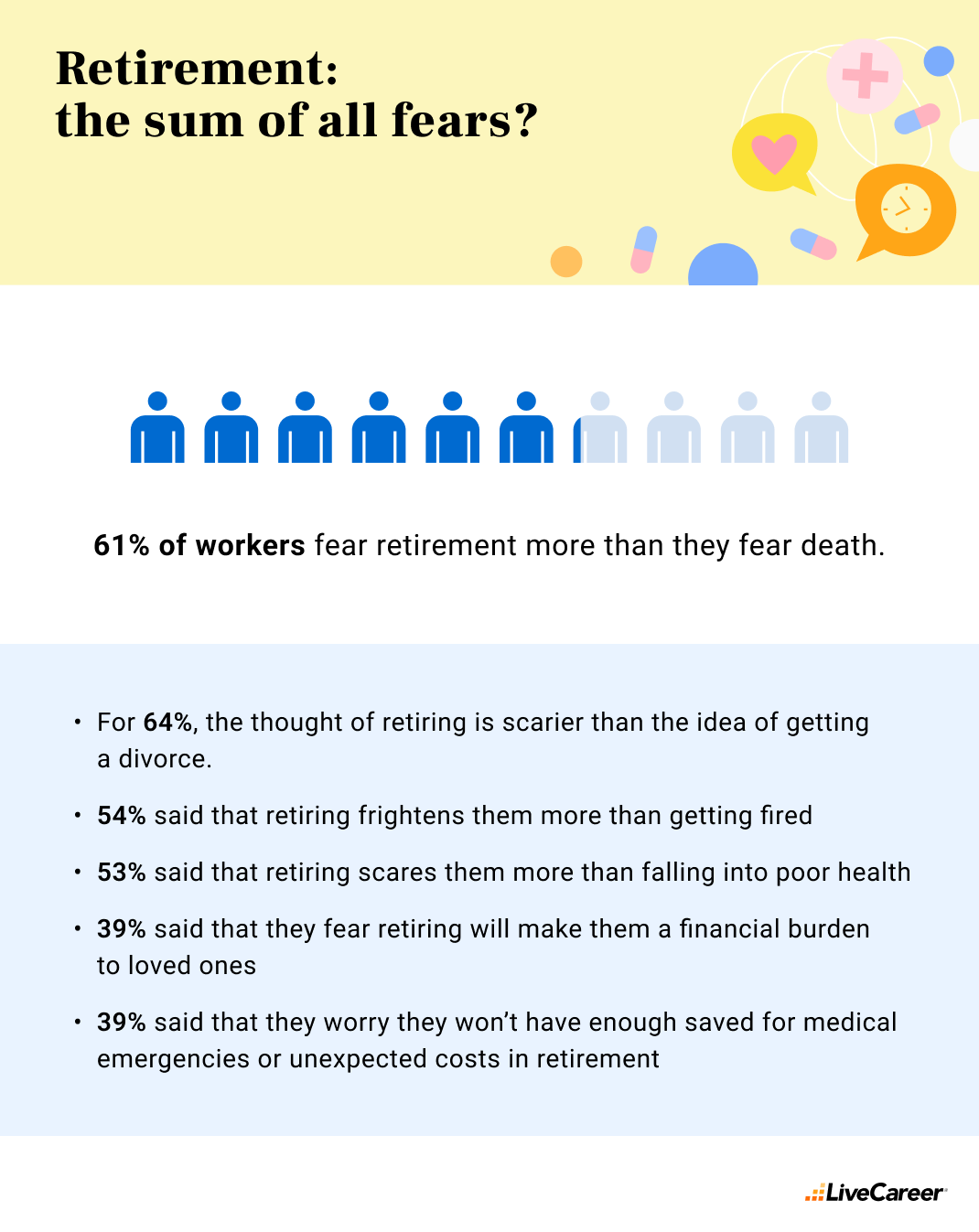 Retirement:
the sum of all fears?

61% of workers fear retirement more than they fear death.

• For 64%, the thought of retiring is scarier than the idea of getting a divorce.

• 54% said that retiring frightens them more than getting fired

• 53% said that retiring scares them more than falling into poor health

• 39% said that they fear retiring will make them a financial burden to loved ones

• 39% said that they worry they won't have enough saved for medical emergencies or unexpected costs in retirement

LiveCareer