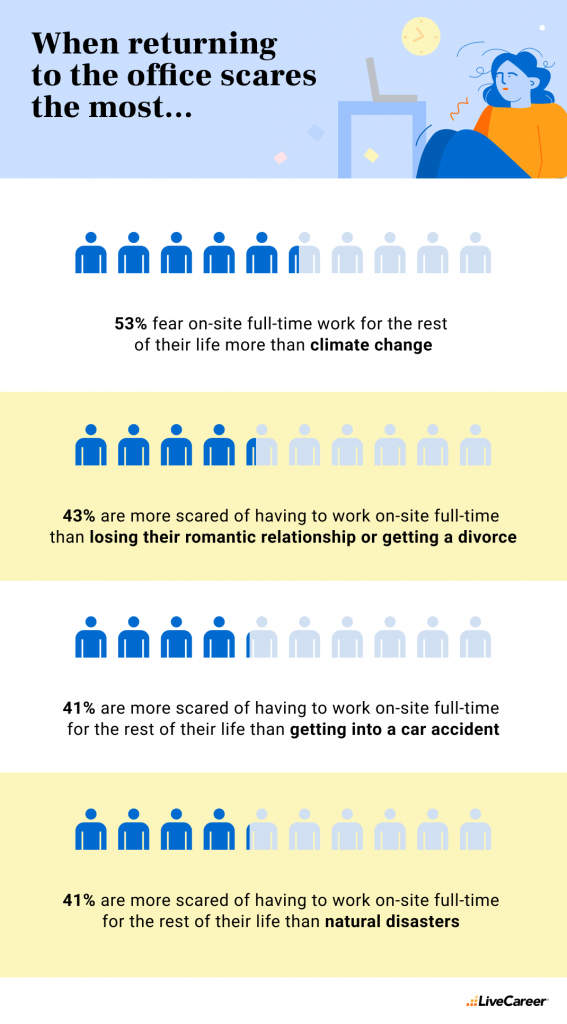 When returning to the office scares the most...

53% fear on-site full-time work for the rest of their life more than climate change

43% are more scared of having to work on-site full-time than losing their romantic relationship or getting a divorce

41% are more scared of having to work on-site full-time for the rest of their life than getting into a car accident

41% are more scared of having to work on-site full-time for the rest of their life than natural disasters

LiveCareer