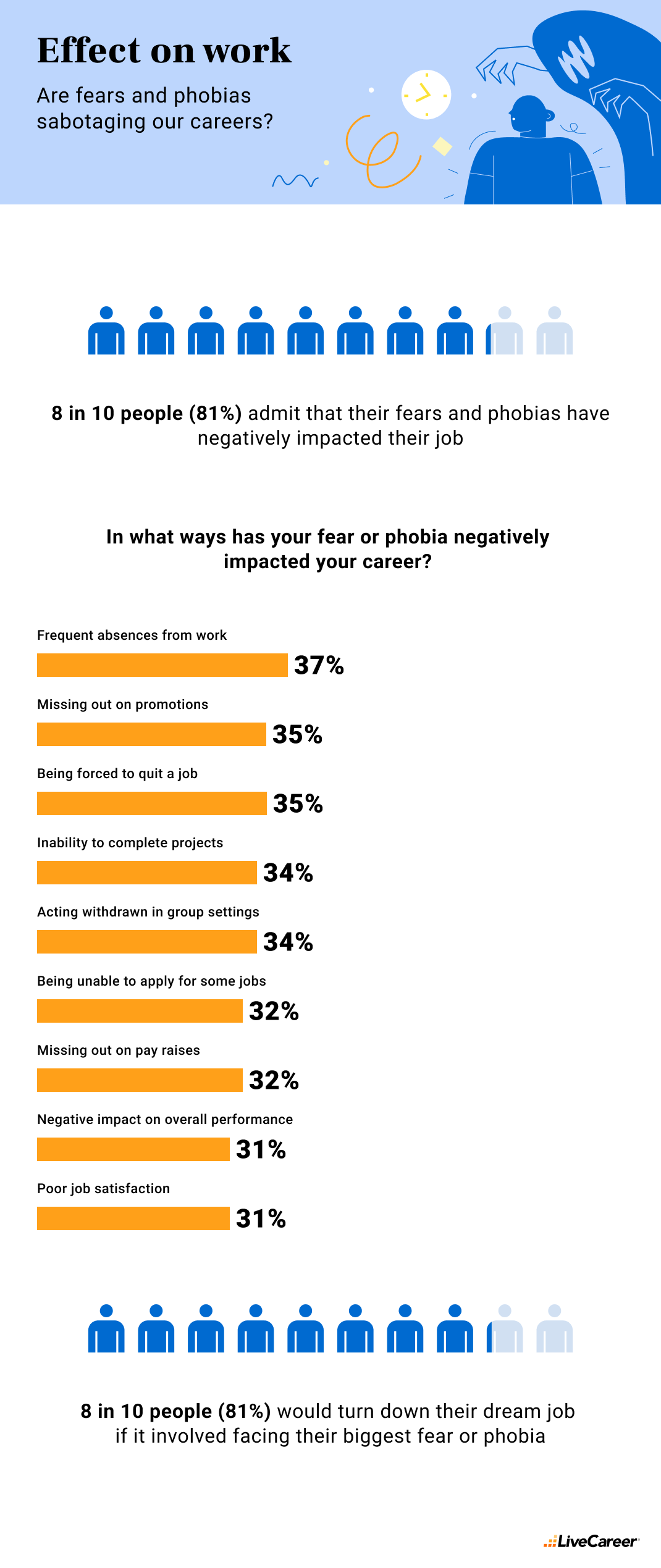 Effect on work

Are fears and phobias sabotaging our careers?

8 in 10 people (81%) admit that their fears and phobias have negatively impacted their job

In what ways has your fear or phobia negatively impacted your career?

Frequent absences from work
37%

Missing out on promotions
35%

Being forced to quit a job
35%

Inability to complete projects
34%

Acting withdrawn in group settings
34%

Being unable to apply for some jobs
32%

Missing out on pay raises
32%

Negative impact on overall performance
31%

Poor job satisfaction
31%

8 in 10 people (81%) would turn down their dream job if it involved facing their biggest fear or phobia

LiveCareer